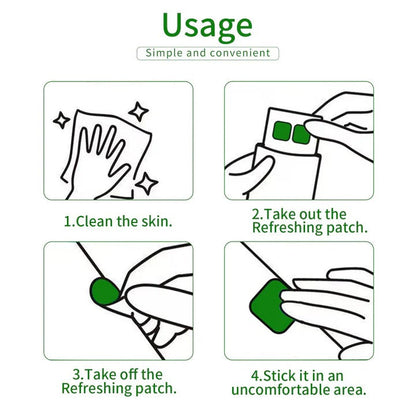 Usage

Simple and convenient

1.Clean the skin.

2.Take out the Refreshing patch.

3.Take off the Refreshing patch.

4.Stick it in an uncomfortable area.