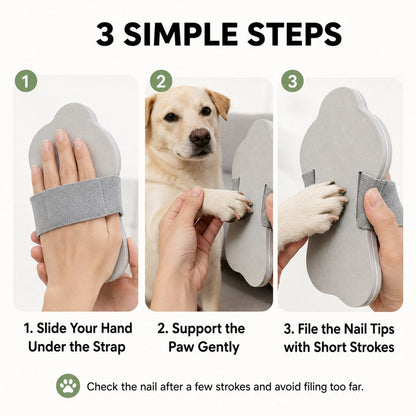 3 SIMPLE STEPS

1

1. Slide Your Hand Under the Strap

2

2. Support the Paw Gently

3

3. File the Nail Tips with Short Strokes

Check the nail after a few strokes and avoid filing too far.