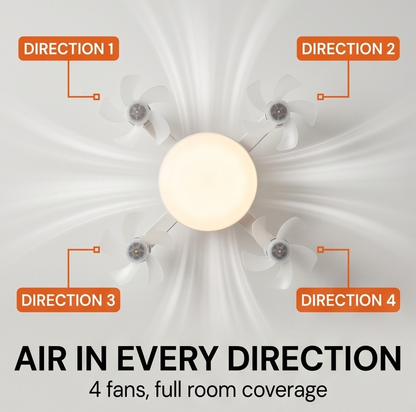 DIRECTION 1

DIRECTION 2

DIRECTION 3

DIRECTION 4

AIR IN EVERY DIRECTION

4 fans, full room coverage